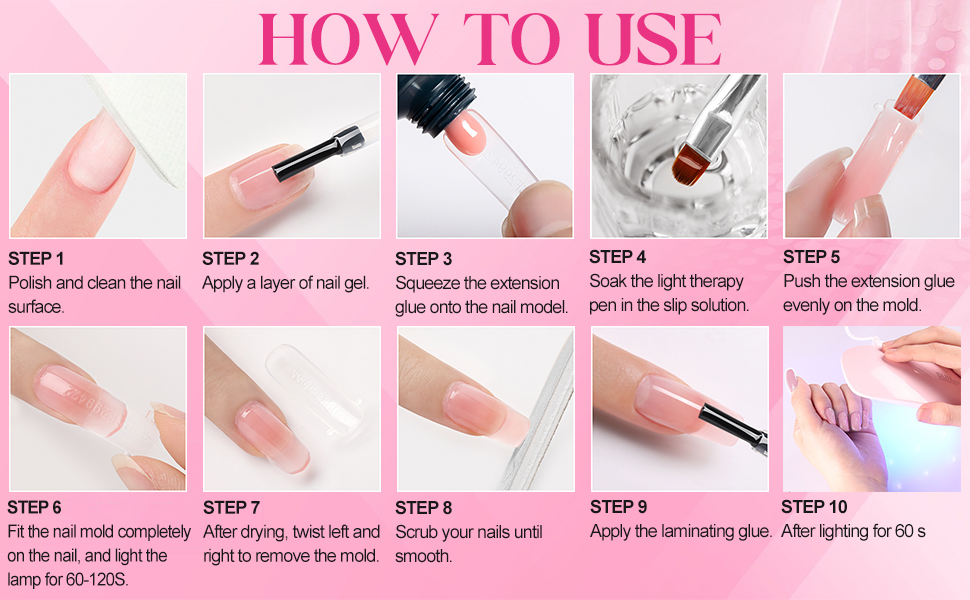 HOW TO USE

STEP 1
Polish and clean the nail surface.

STEP 2
Apply a layer of nail gel.

STEP 3
Squeeze the extension glue onto the nail model.

STEP 4
Soak the light therapy pen in the slip solution.

STEP 5
Push the extension glue evenly on the mold.

STEP 6
Fit the nail mold completely on the nail, and light the lamp for 60-120S.

STEP 7
After drying, twist left and right to remove the mold.

STEP 8
Scrub your nails until smooth.

STEP 9
Apply the laminating glue.

STEP 10
After lighting for 60 s